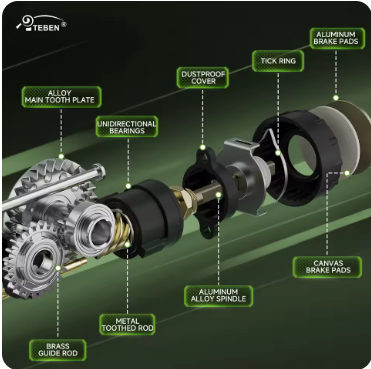 TEBEN®

ALUMINUM BRAKE PADS

TICK RING

DUSTPROOF COVER

ALLOY MAIN TOOTH PLATE

UNIDIRECTIONAL BEARINGS

CANVAS BRAKE PADS

ALUMINUM ALLOY SPINDLE

METAL TOOTHED ROD

BRASS GUIDE ROD